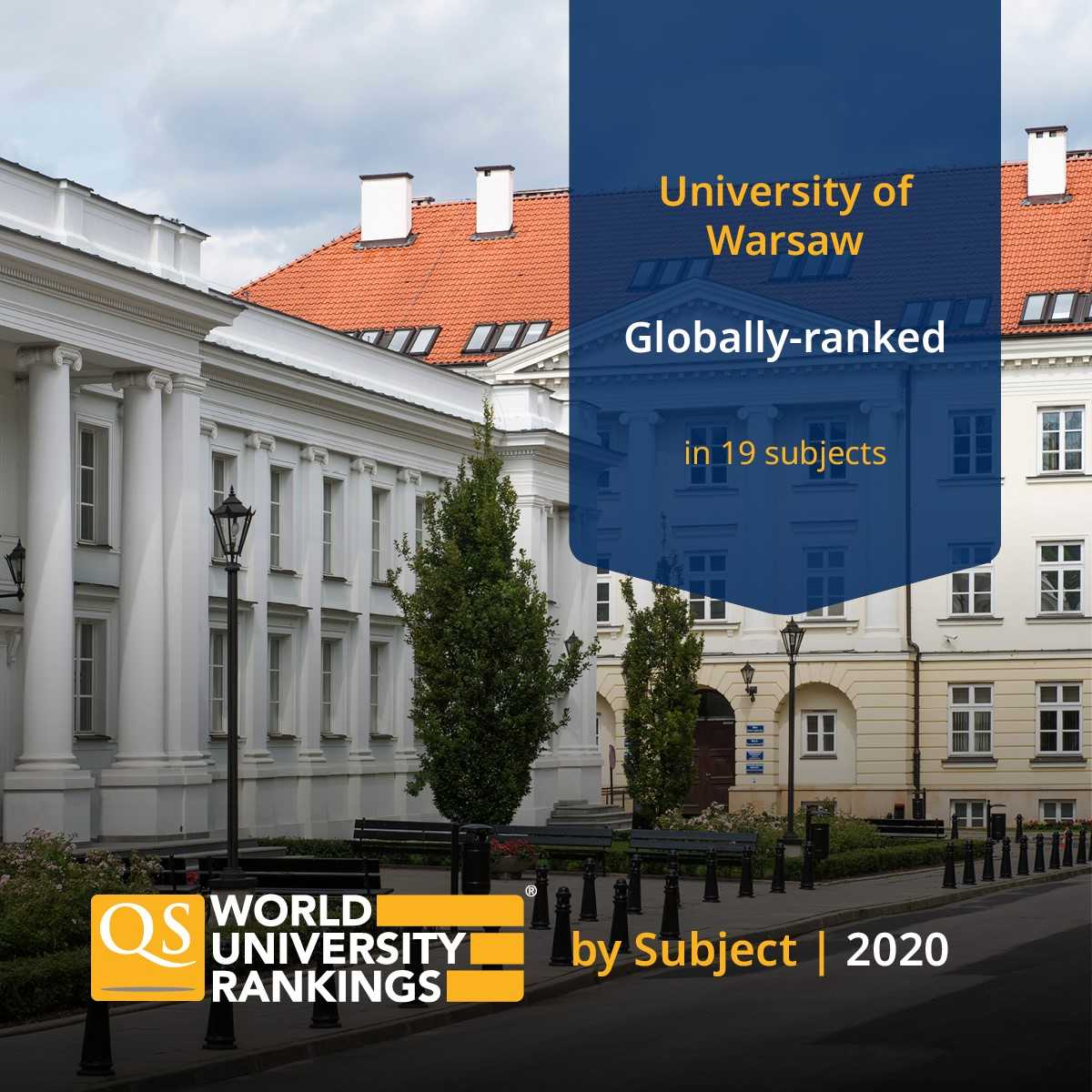 University of Warsaw

Globally-ranked

in 19 subjects

QS WORLD UNIVERSITY RANKINGS®

by Subject | 2020