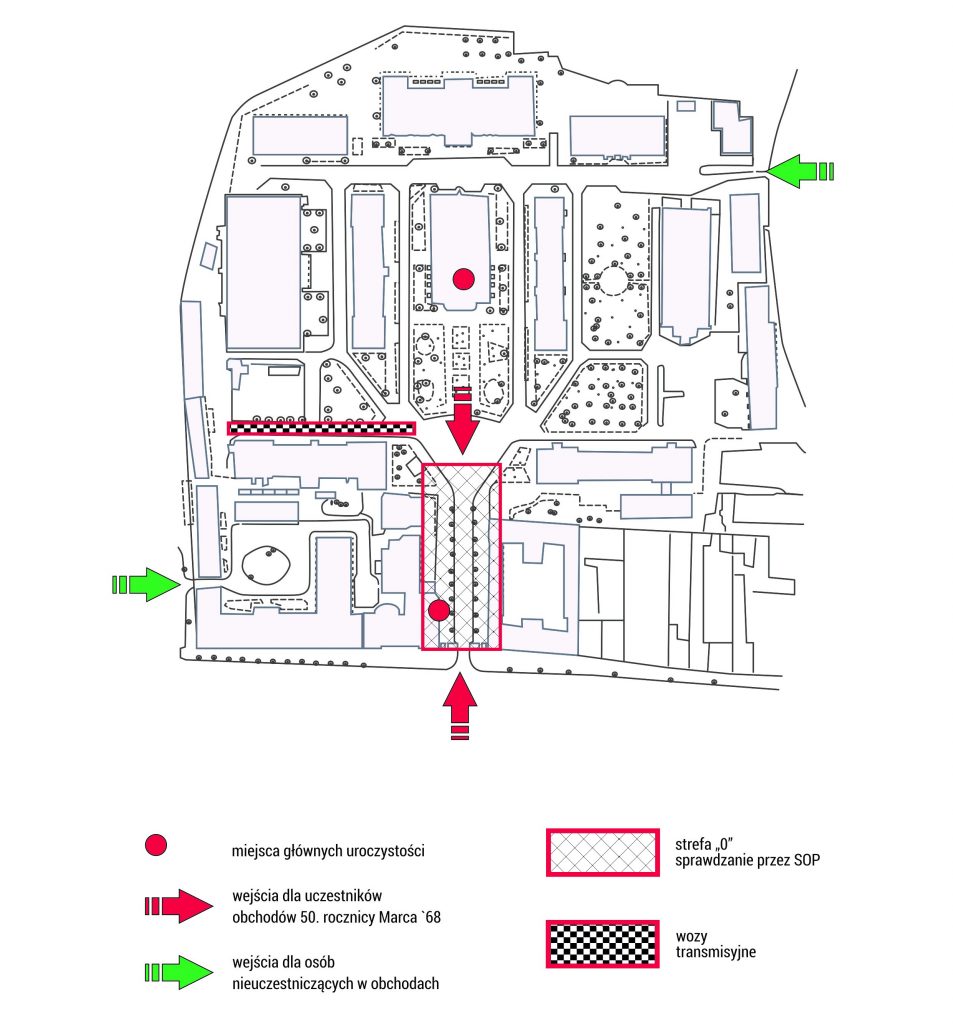 miejsca głównych uroczystości

wejścia dla uczestników obchodów 50. rocznicy Marca `68

wejścia dla osób nieuczestniczących w obchodach

strefa „0" sprawdzanie przez SOP

wozy transmisyjne